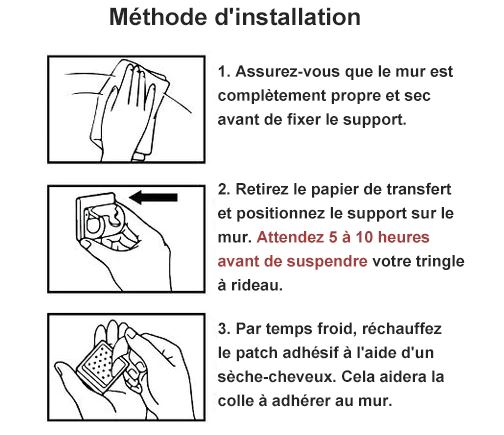 Méthode d'installation

1. Assurez-vous que le mur est complètement propre et sec avant de fixer le support.

2. Retirez le papier de transfert et positionnez le support sur le mur. Attendez 5 à 10 heures avant de suspendre votre tringle à rideau.

3. Par temps froid, réchauffez le patch adhésif à l'aide d'un sèche-cheveux. Cela aidera la colle à adhérer au mur.