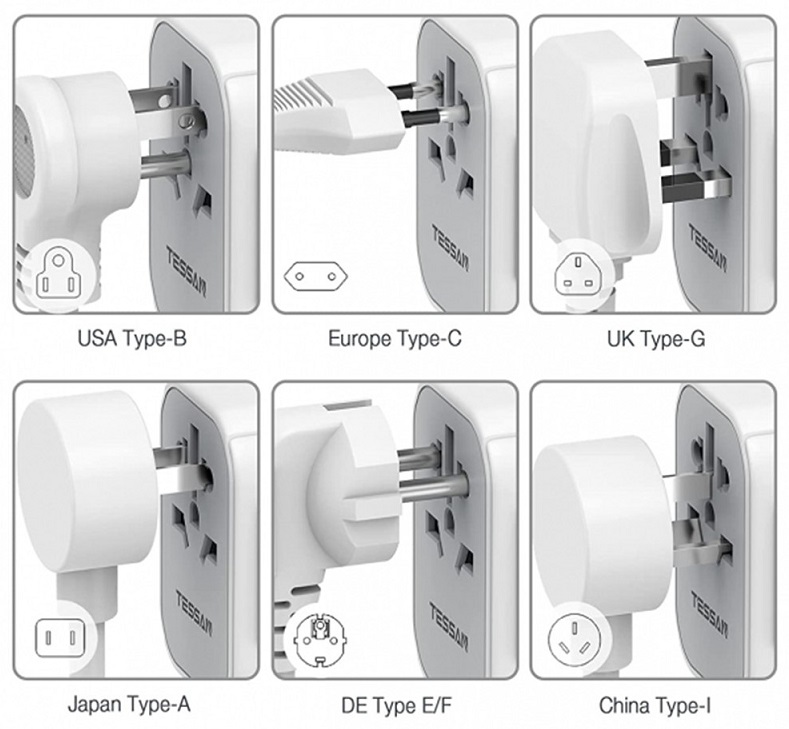 TESSAN

USA Type-B

TESSAN

Europe Type-C

TESSAN

UK Type-G

TESSAN

Japan Type-A

TESSAN

DE Type E/F

TESSAN

China Type-I